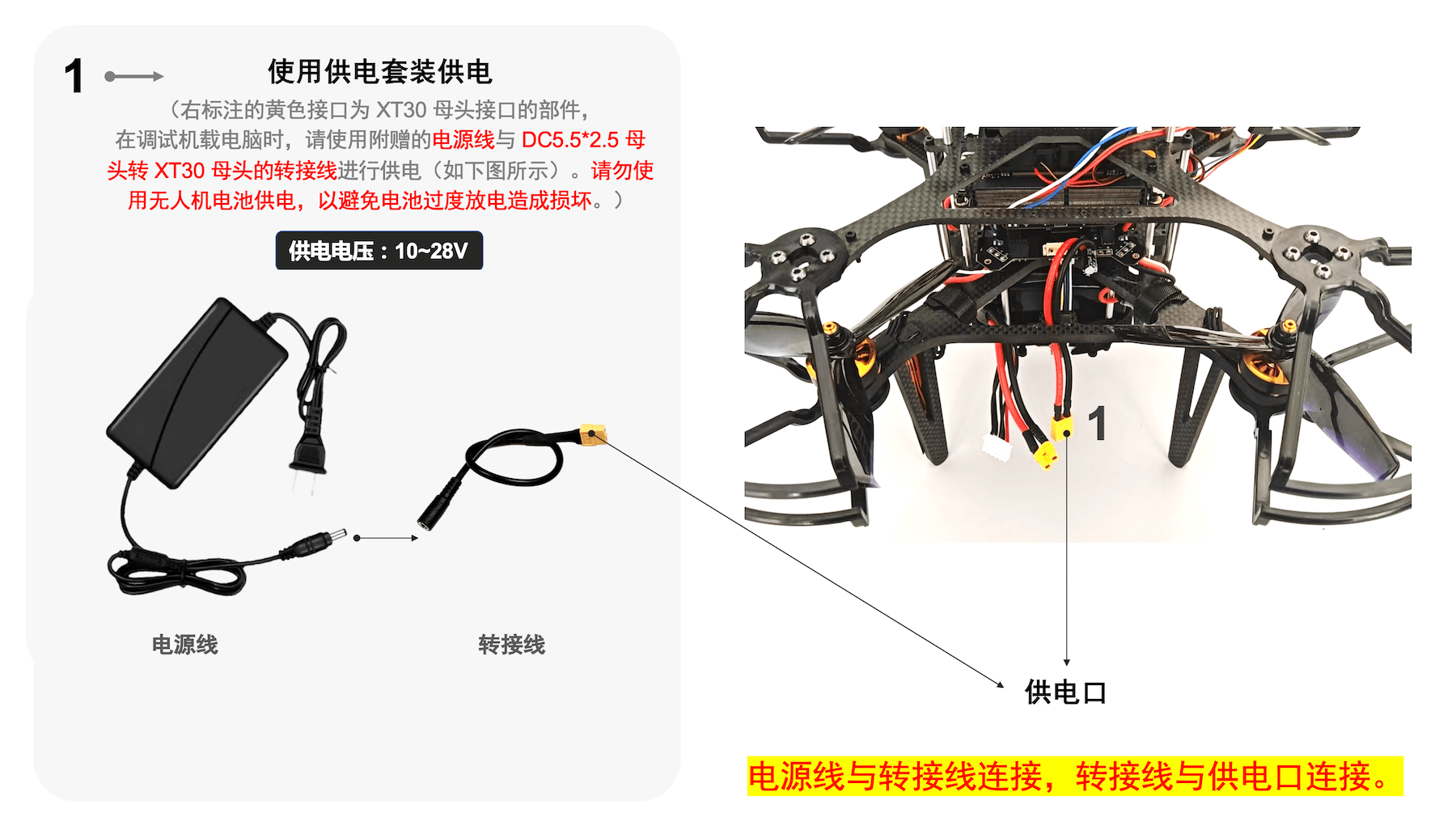 1 使用供电套装供电

（右标注的黄色接口为 XT30 母头接口的部件，在调试机载电脑时，请使用附赠的电源线与 DC5.5*2.5 母头转 XT30 母头的转接线进行供电（如下图所示）。请勿使用无人机电池供电，以避免电池过度放电造成损坏。）

供电电压：10~28V

电源线

转接线

1

供电口

电源线与转接线连接，转接线与供电口连接。